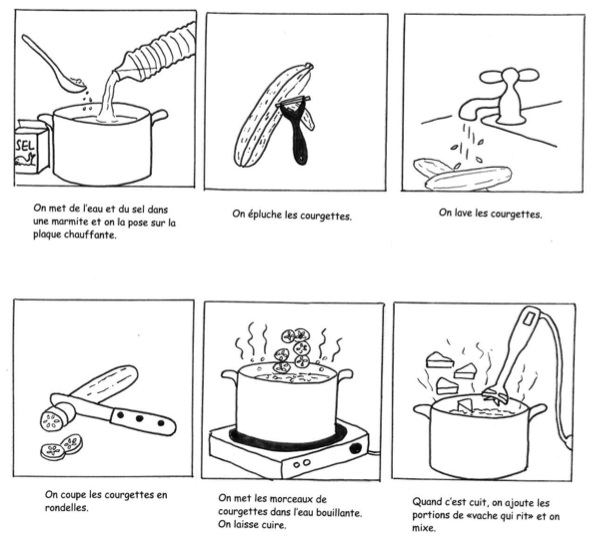 SEL

On met de l'eau et du sel dans une marmite et on la pose sur la plaque chauffante.

On épluche les courgettes.

On lave les courgettes.

On coupe les courgettes en rondelles.

On met les morceaux de courgettes dans l'eau bouillante. On laisse cuire.

Quand c'est cuit, on ajoute les portions de «vache qui rit» et on mixe.